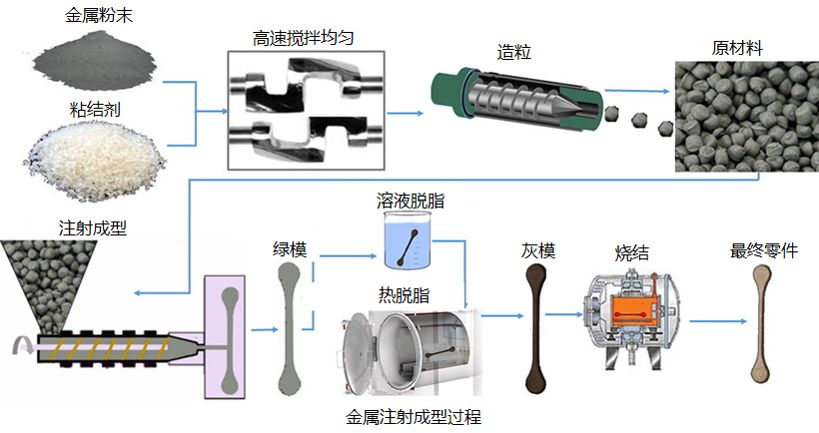 金属粉末

粘结剂

高速搅拌均匀

造粒

原材料

注射成型

绿模

溶液脱脂

热脱脂

灰模

烧结

最终零件

金属注射成型过程